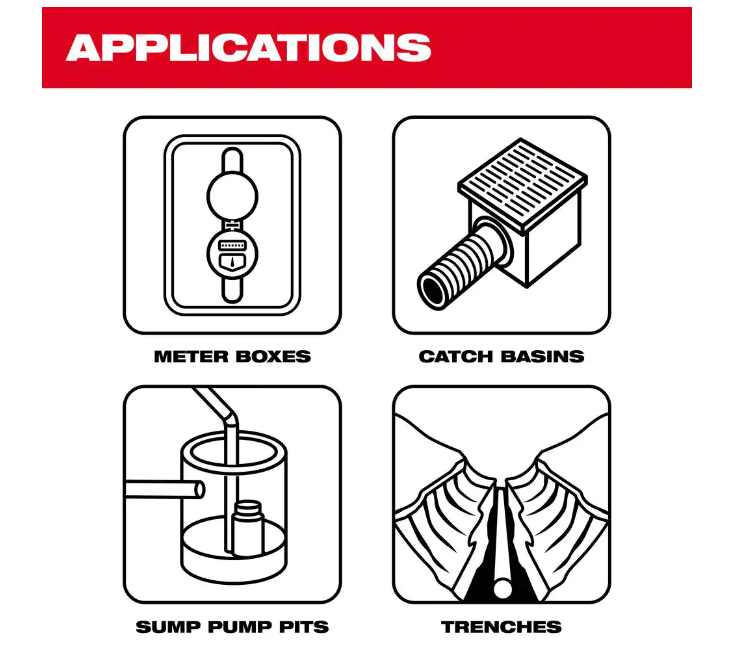 APPLICATIONS

METER BOXES

CATCH BASINS

SUMP PUMP PITS

TRENCHES