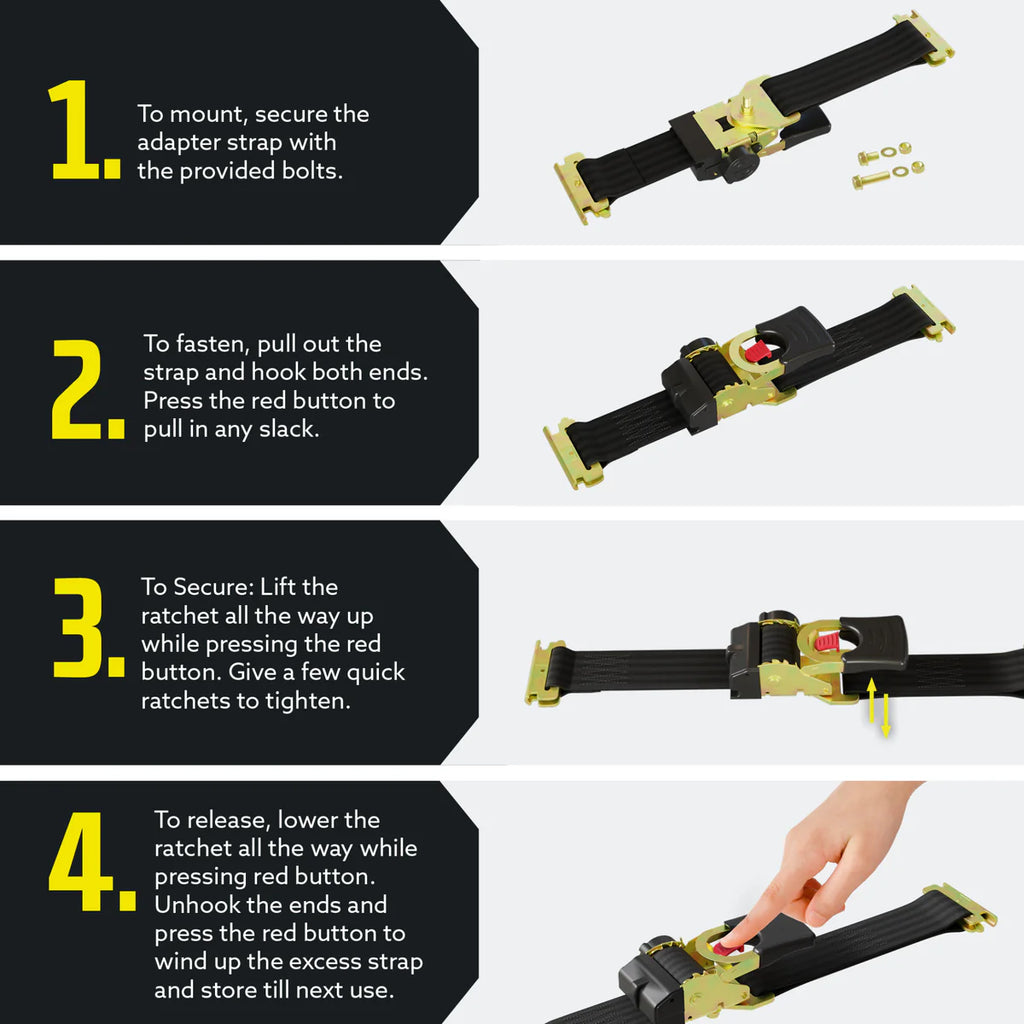 1. To mount, secure the adapter strap with the provided bolts.

2. To fasten, pull out the strap and hook both ends. Press the red button to pull in any slack.

3. To Secure: Lift the ratchet all the way up while pressing the red button. Give a few quick ratchets to tighten.

4. To release, lower the ratchet all the way while pressing red button. Unhook the ends and press the red button to wind up the excess strap and store till next use.